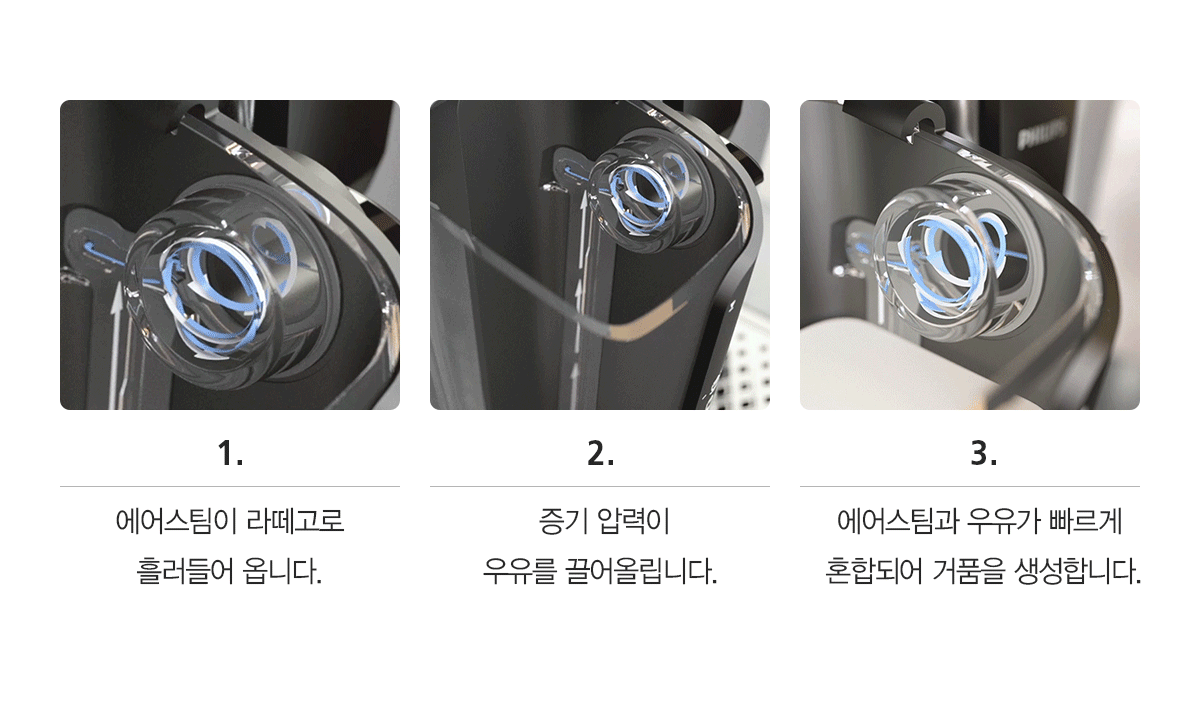 PHILIPS

1.

에어스팀이 라떼고로
흘러들어 옵니다.

2.

증기 압력이
우유를 끌어올립니다.

3.

에어스팀과 우유가 빠르게
혼합되어 거품을 생성합니다.