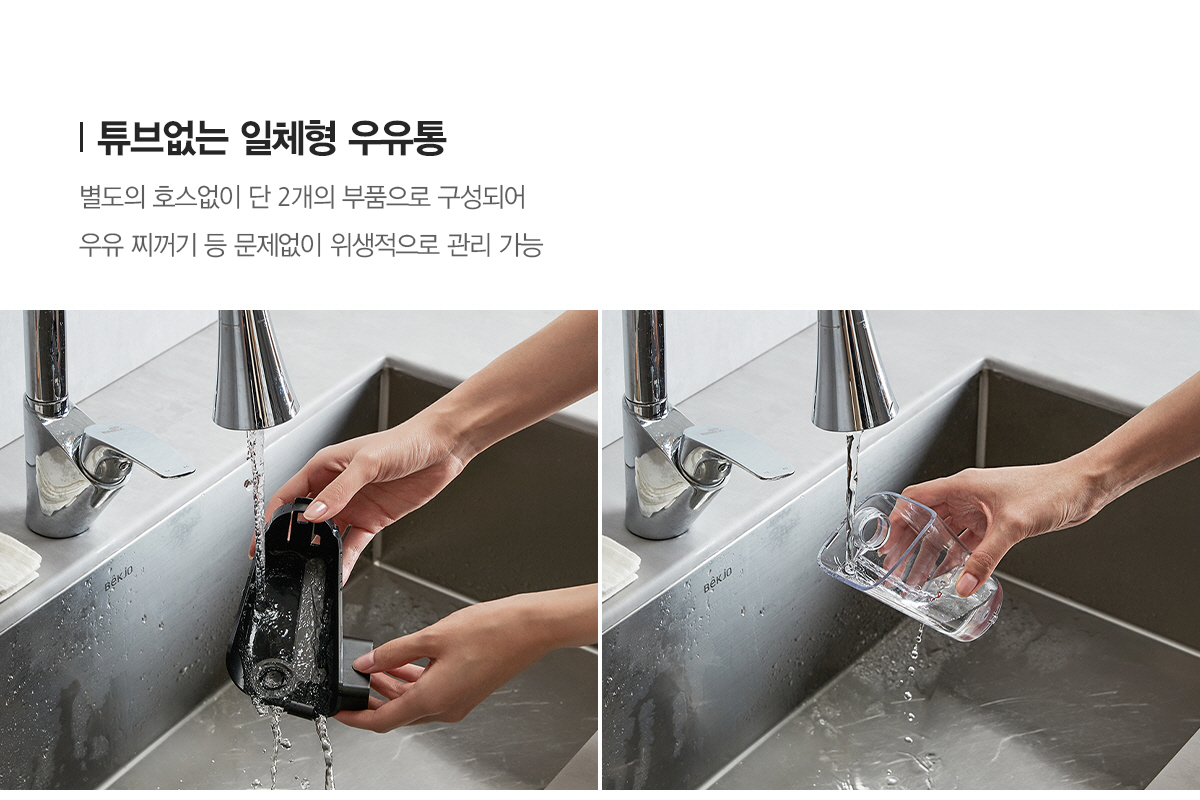 튜브없는 일체형 우유통

별도의 호스없이 단 2개의 부품으로 구성되어
우유 찌꺼기 등 문제없이 위생적으로 관리 가능

BEKJO

BEKJO