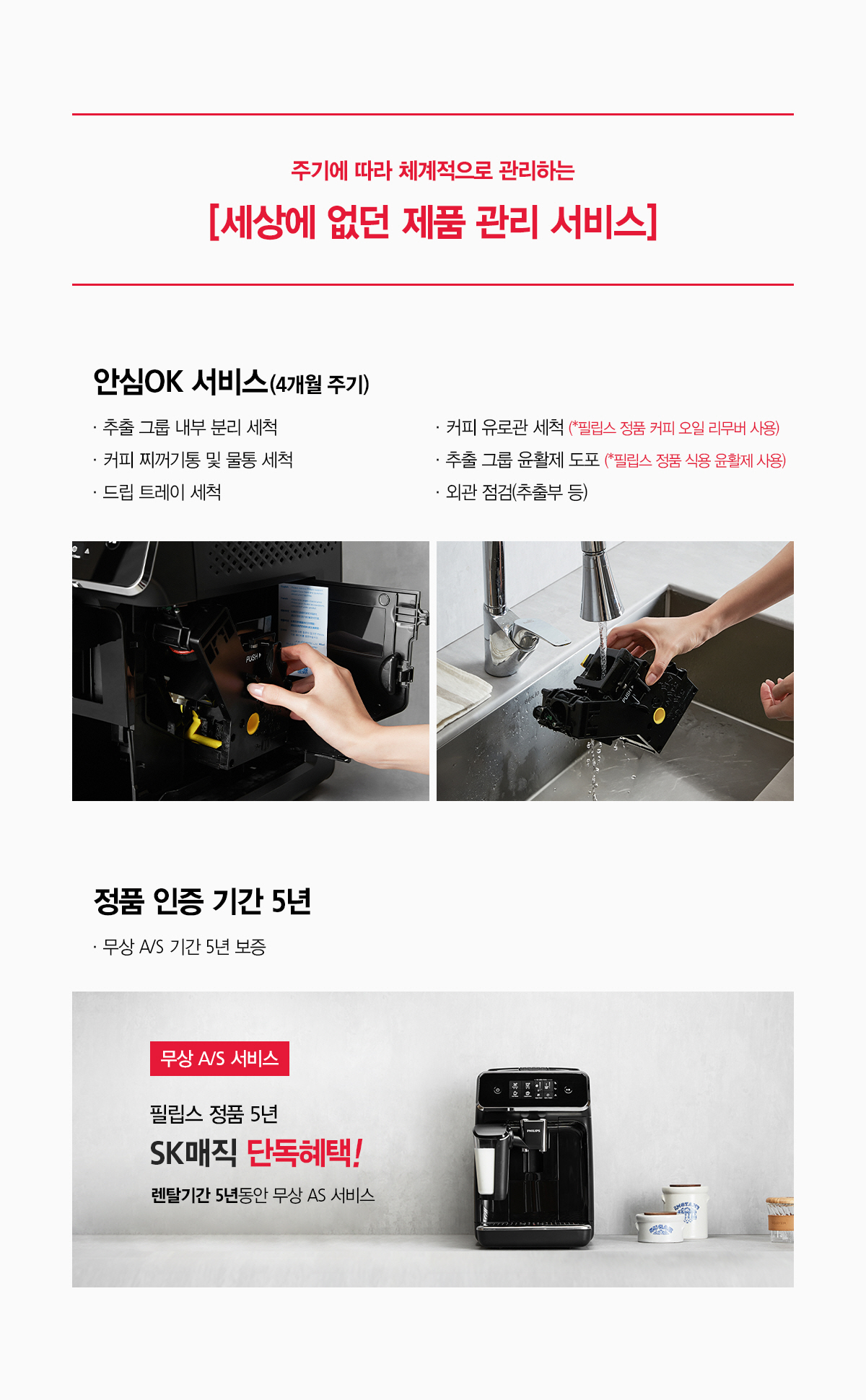 주기에 따라 체계적으로 관리하는

[세상에 없던 제품 관리 서비스]

안심OK 서비스(4개월 주기)

· 추출 그룹 내부 분리 세척
· 커피 찌꺼기통 및 물통 세척
· 드립 트레이 세척

· 커피 유로관 세척 (*필립스 정품 커피 오일 리무버 사용)
· 추출 그룹 윤활제 도포 (*필립스 정품 식용 윤활제 사용)
· 외관 점검(추출부 등)

PUSH

PUSH

정품 인증 기간 5년

· 무상 A/S 기간 5년 보증

무상 A/S 서비스

필립스 정품 5년

SK매직 단독혜택!

렌탈기간 5년동안 무상 AS 서비스

PHILIPS