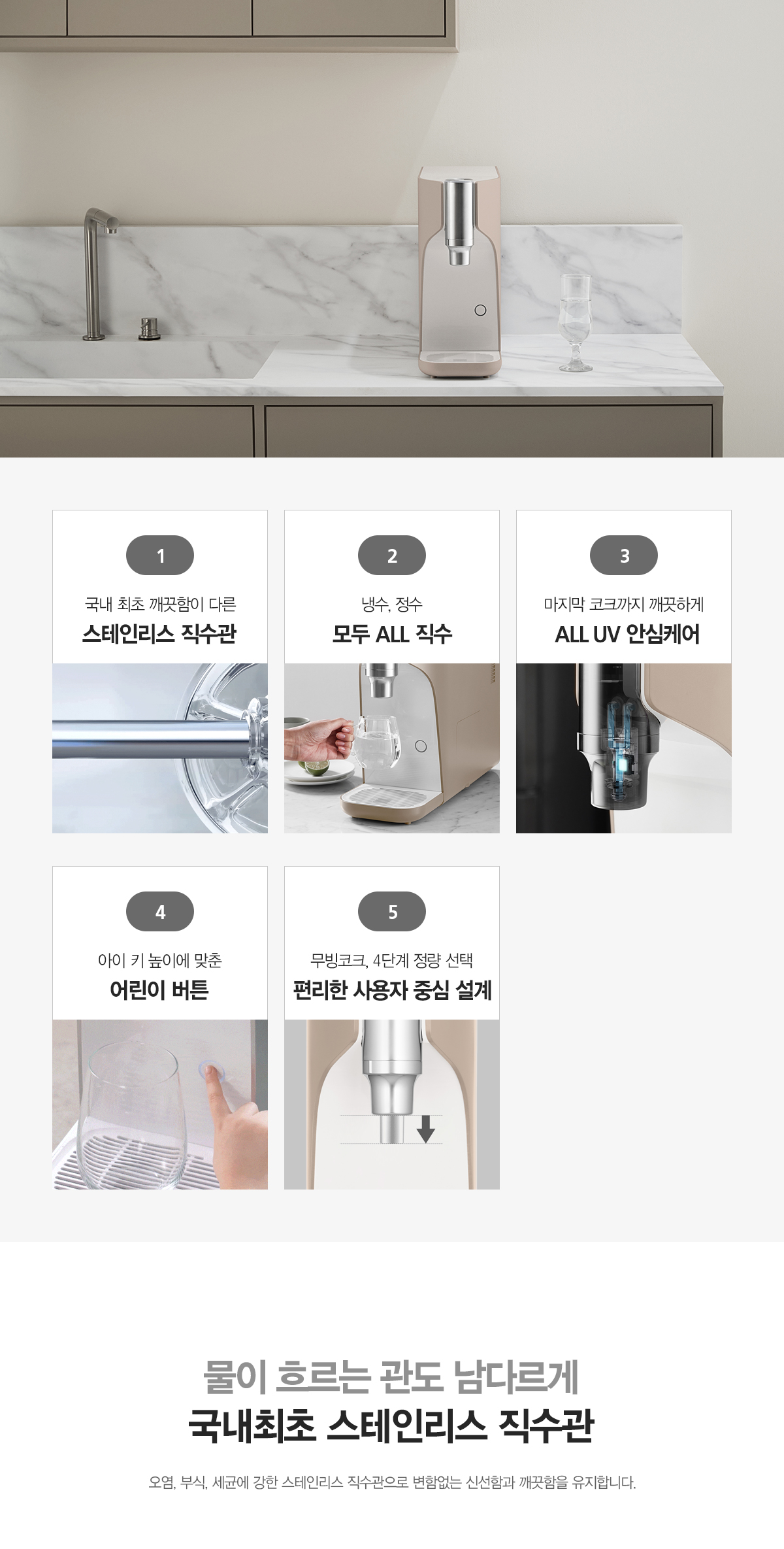 1

국내 최초 깨끗함이 다른

스테인리스 직수관

2

냉수, 정수

모두 ALL 직수

3

마지막 코크까지 깨끗하게

ALL UV 안심케어

4

아이 키 높이에 맞춘

어린이 버튼

5

무빙코크, 4단계 정량 선택

편리한 사용자 중심 설계

물이 흐르는 관도 남다르게

국내최초 스테인리스 직수관

오염, 부식, 세균에 강한 스테인리스 직수관으로 변함없는 신선함과 깨끗함을 유지합니다.